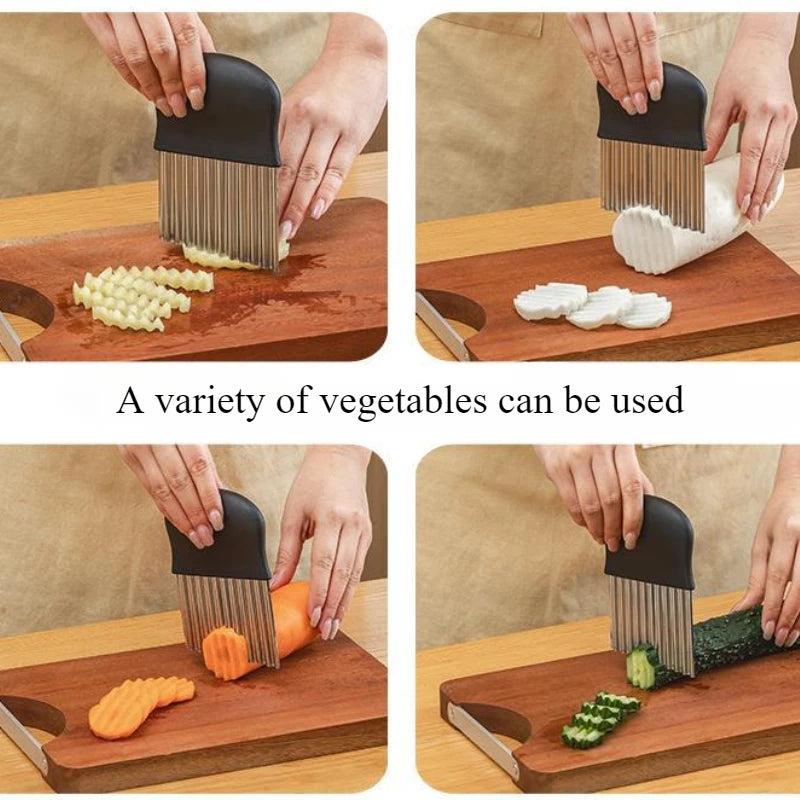 A variety of vegetables can be used