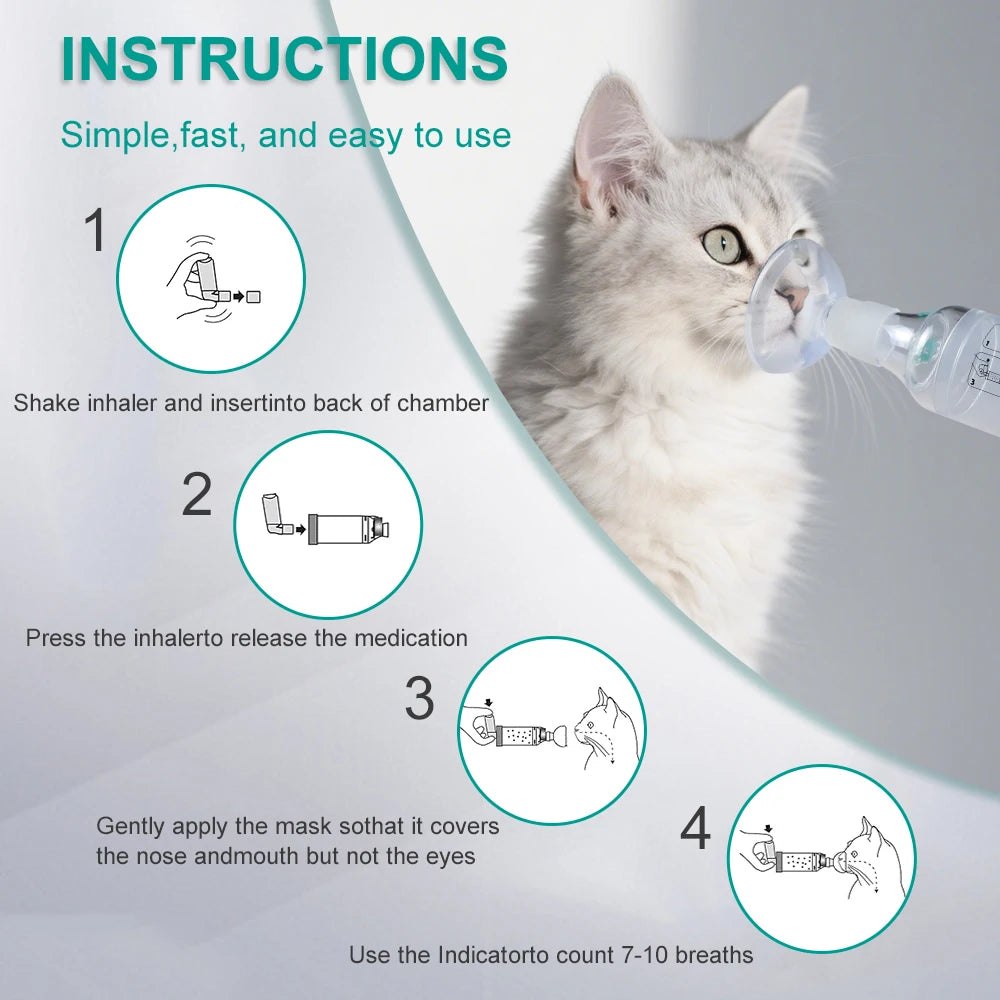 INSTRUCTIONS

Simple,fast, and easy to use

1

Shake inhaler and insertinto back of chamber

2

Press the inhalerto release the medication

3

Gently apply the mask sothat it covers the nose andmouth but not the eyes

4

Use the Indicatorto count 7-10 breaths