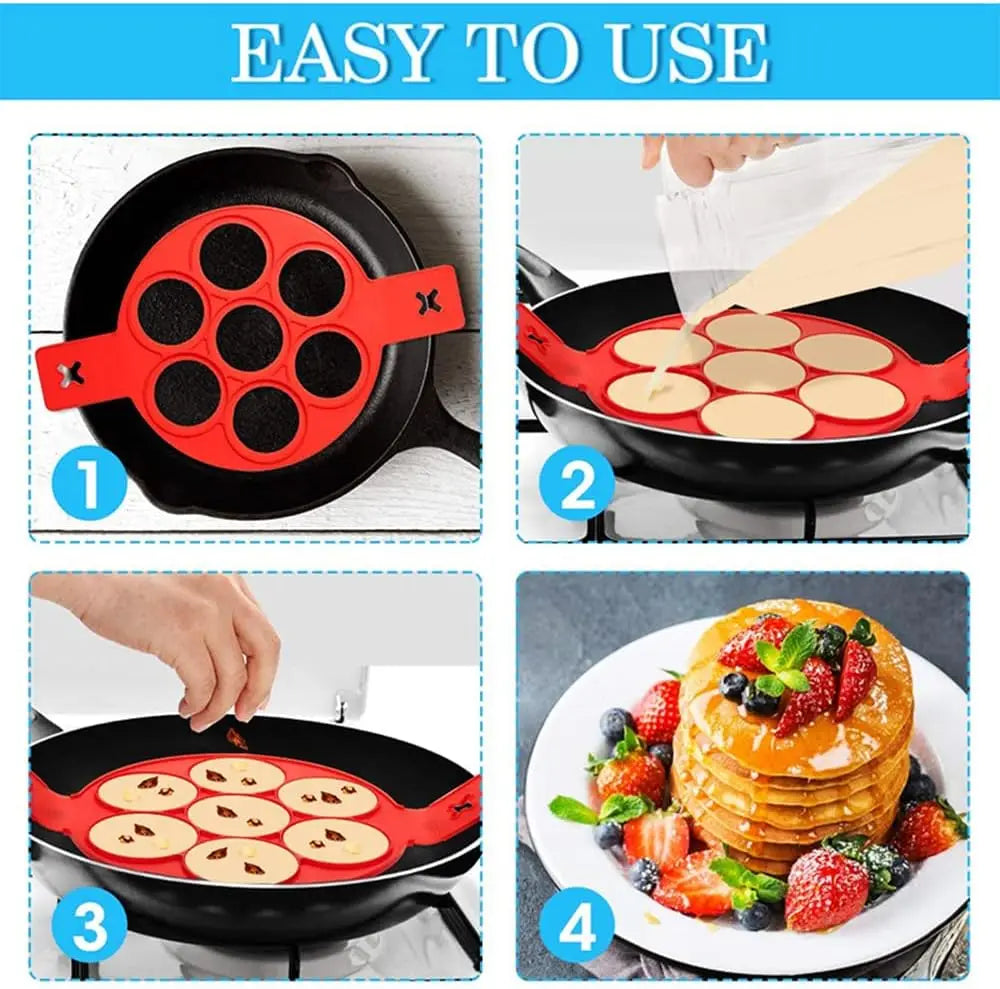 EASY TO USE

1

2

3

4